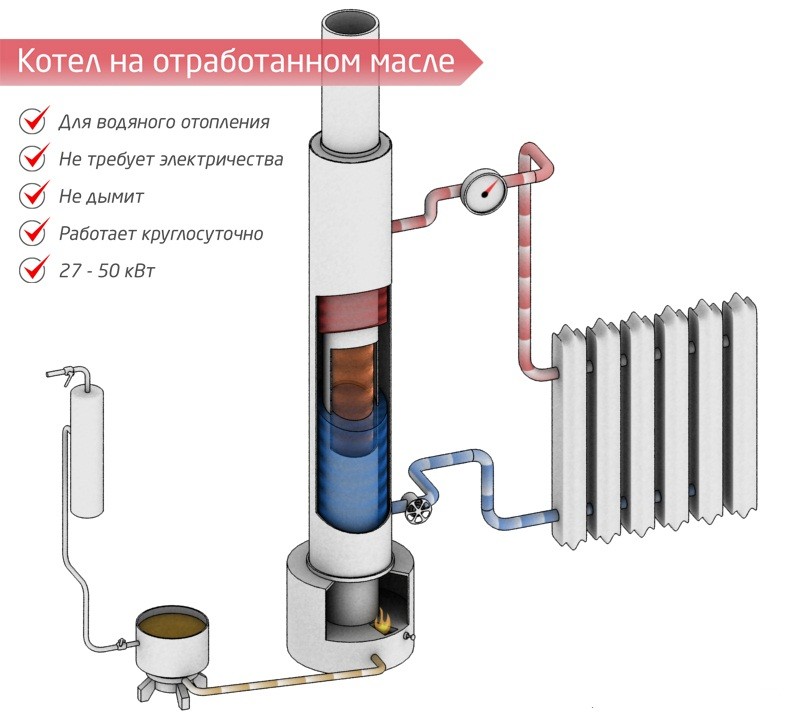 Котел на отработанном масле

Для водяного отопления

Не требует электричества

Не дымит

Работает круглосуточно

27 - 50 кВт