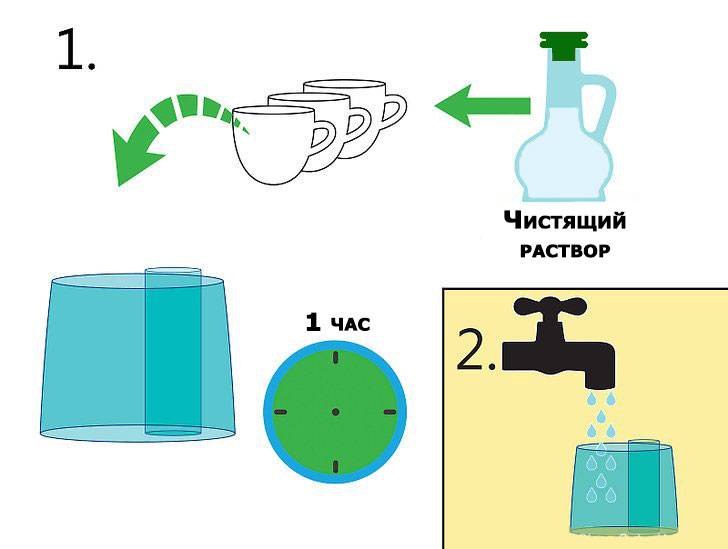 1.

Чистящий раствор

1 час

2.