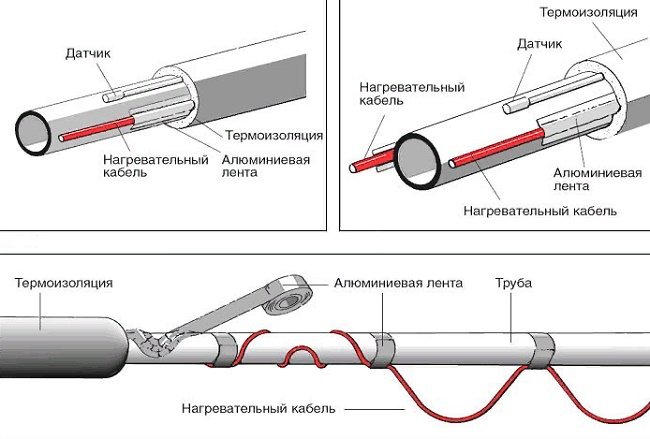 Датчик

Термоизоляция

Нагревательный кабель

Алюминиевая лента

Термоизоляция

Датчик

Нагревательный кабель

Алюминиевая лента

Нагревательный кабель

Термоизоляция

Алюминиевая лента

Труба

Нагревательный кабель