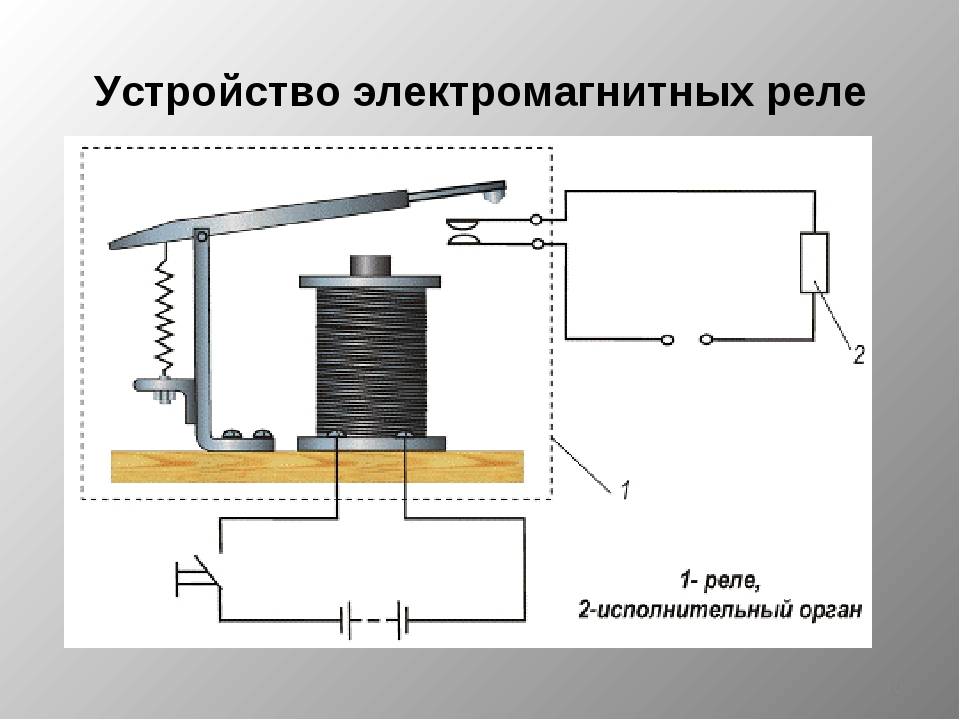 Устройство электромагнитных реле

2

1

1- реле,
2-исполнительный орган