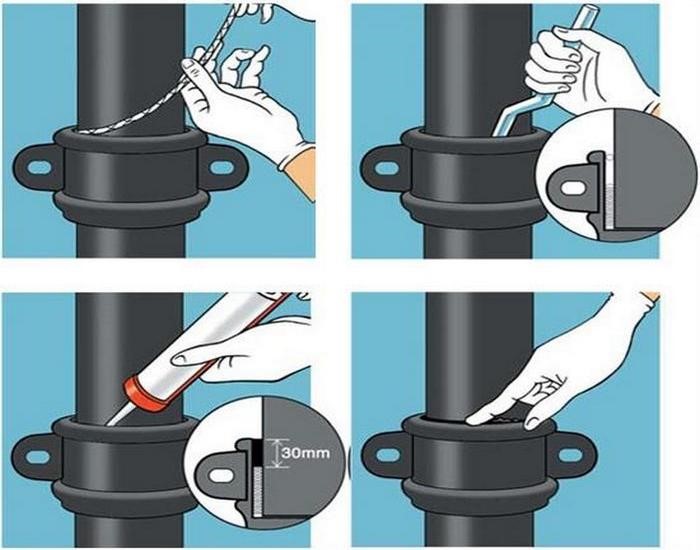 30mm