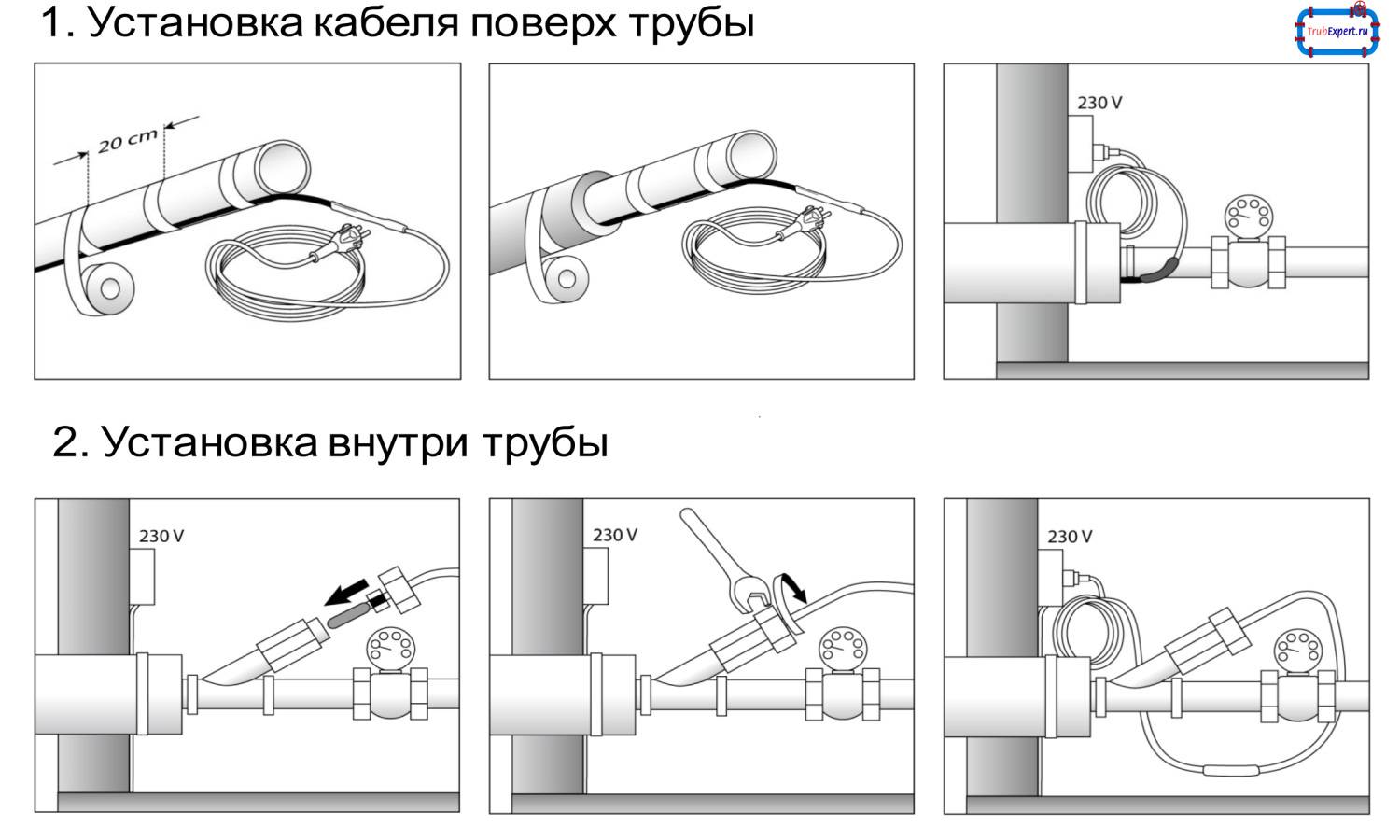 1. Установка кабеля поверх трубы

TrubExpert.ru

20 cm

230 V

2. Установка внутри трубы

230 V

230 V

230 V