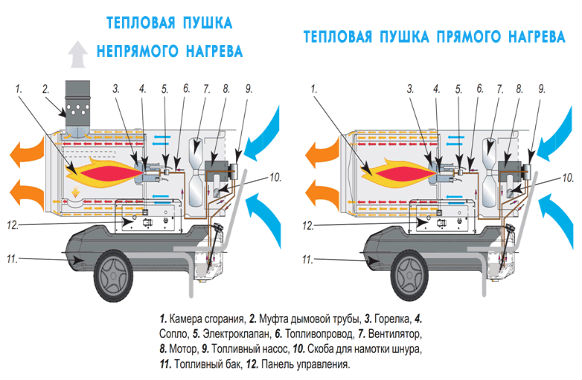 ТЕПЛОВАЯ ПУШКА НЕПРЯМОГО НАГРЕВА

1. 2. 3. 4. 5. 6. 7. 8. 9.
10.
12.
11.

ТЕПЛОВАЯ ПУШКА ПРЯМОГО НАГРЕВА

1. 3. 4. 5. 6. 7. 8. 9.
10.
12.
11.

1. Камера сгорания, 2. Муфта дымовой трубы, 3. Горелка, 4. Сопло, 5. Электроклапан, 6. Топливопровод, 7. Вентилятор, 8. Мотор, 9. Топливный насос, 10. Скоба для намотки шнура, 11. Топливный бак, 12. Панель управления.