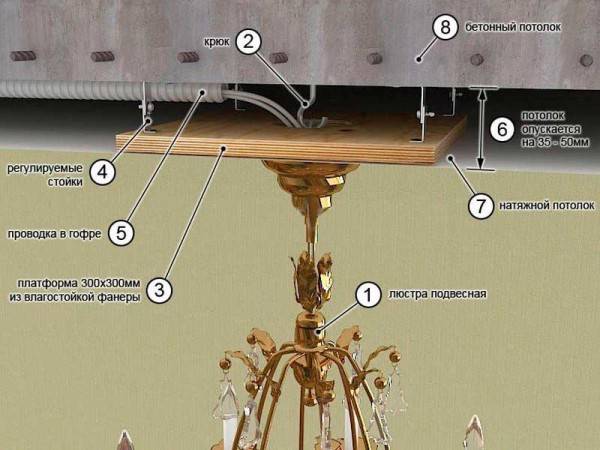 крюк 2

8 бетонный потолок

6 потолок опускается на 35 - 50мм

регулируемые стойки 4

7 натяжной потолок

проводка в гофре 5

платформа 300х300мм из влагостойкой фанеры 3

1 люстра подвесная