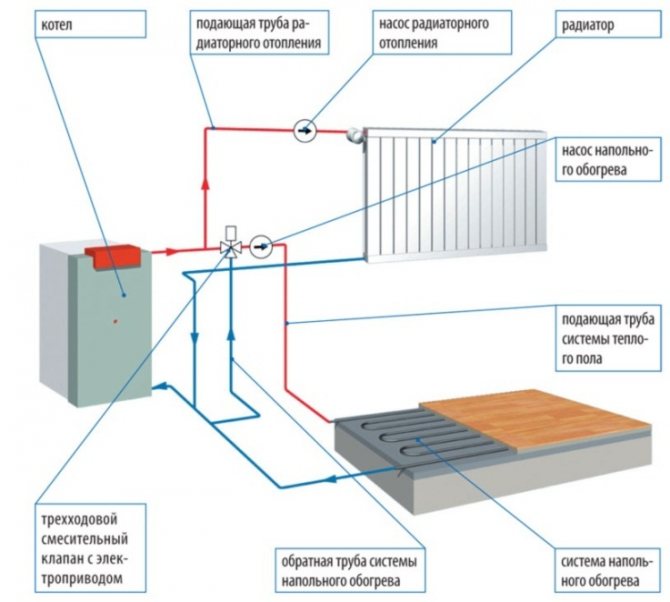 котел

подающая труба радиаторного отопления

насос радиаторного отопления

радиатор

насос напольного обогрева

подающая труба системы теплого пола

трехходовой смесительный клапан с электроприводом

обратная труба системы напольного обогрева

система напольного обогрева