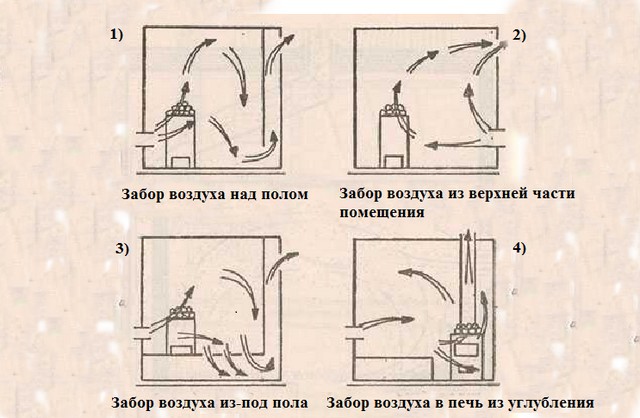 1)

Забор воздуха над полом

2)

Забор воздуха из верхней части помещения

3)

Забор воздуха из-под пола

4)

Забор воздуха в печь из углубления