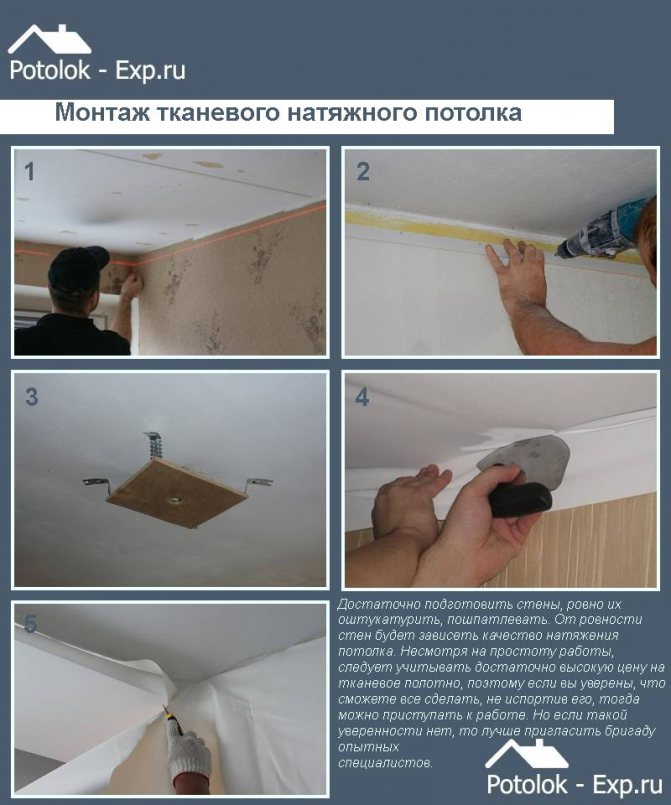 Potolok - Exp.ru

Монтаж тканевого натяжного потолка

1

2

3

4

5

Достаточно подготовить стены, ровно их оштукатурить, пошпатлевать. От ровности стен будет зависеть качество натяжения потолка. Несмотря на простоту работы, следует учитывать достаточно высокую цену на тканевое полотно, поэтому если вы уверены, что сможете все сделать, не испортив его, тогда можно приступать к работе. Но если такой уверенности нет, то лучше пригласить бригаду опытных специалистов.

Potolok - Exp.ru