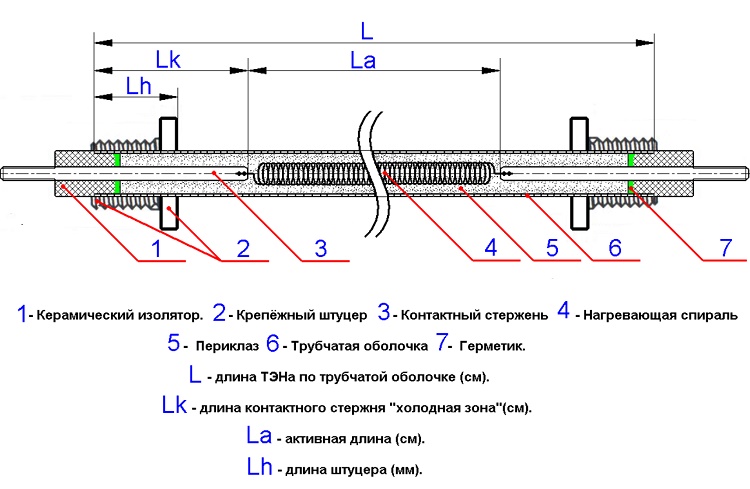 L
Lk
La
Lh

1 2 3 4 5 6 7

1 - Керамический изолятор. 2 - Крепёжный штуцер 3 - Контактный стержень 4 - Нагревающая спираль
5 - Периклаз 6 - Трубчатая оболочка 7 - Герметик.
L - длина ТЭНа по трубчатой оболочке (см).
Lk - длина контактного стержня "холодная зона"(см).
La - активная длина (см).
Lh - длина штуцера (мм).