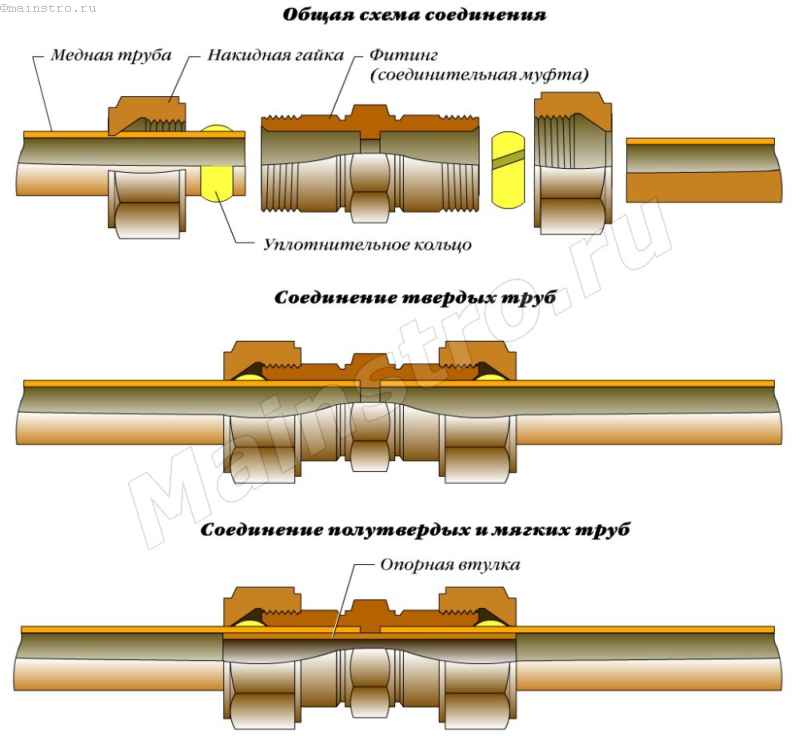 ©mainstro.ru

Общая схема соединения

Медная труба

Накидная гайка

Фитинг (соединительная муфта)

Уплотнительное кольцо

Соединение твердых труб

Mainstro.ru

Соединение полутвердых и мягких труб

Опорная втулка