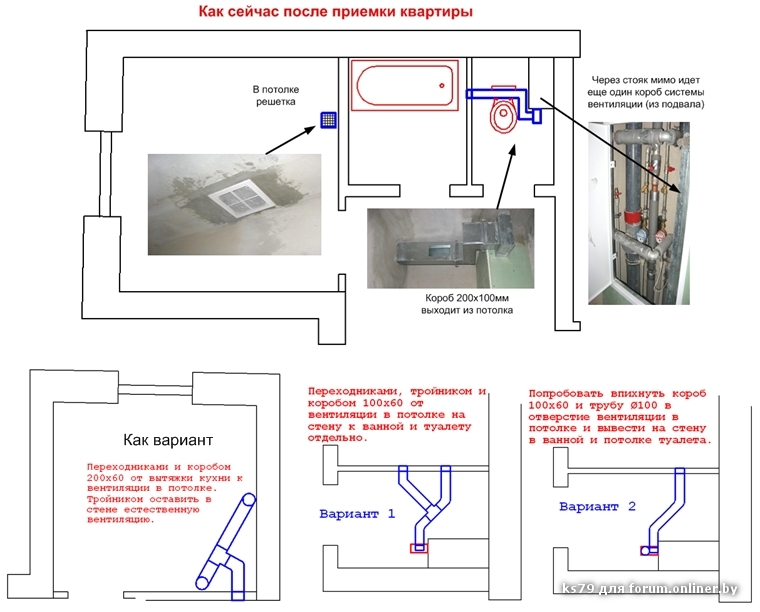 Как сейчас после приемки квартиры

В потолке решетка

Через стояк мимо идет еще один короб системы вентиляции (из подвала)

Короб 200х100мм выходит из потолка

Как вариант

Переходниками и коробом 200х60 от вытяжки кухни к вентиляции в потолке. Тройником оставить в стене естественную вентиляцию.

Переходниками, тройником и коробом 100х60 от вентиляции в потолке на стену к ванной и туалету отдельно.

Вариант 1

Попробовать впихнуть короб 100х60 и трубу Ø100 в отверстие вентиляции в потолке и вывести на стену в ванной и потолке туалета.

Вариант 2

ks79 для forum.onliner.by