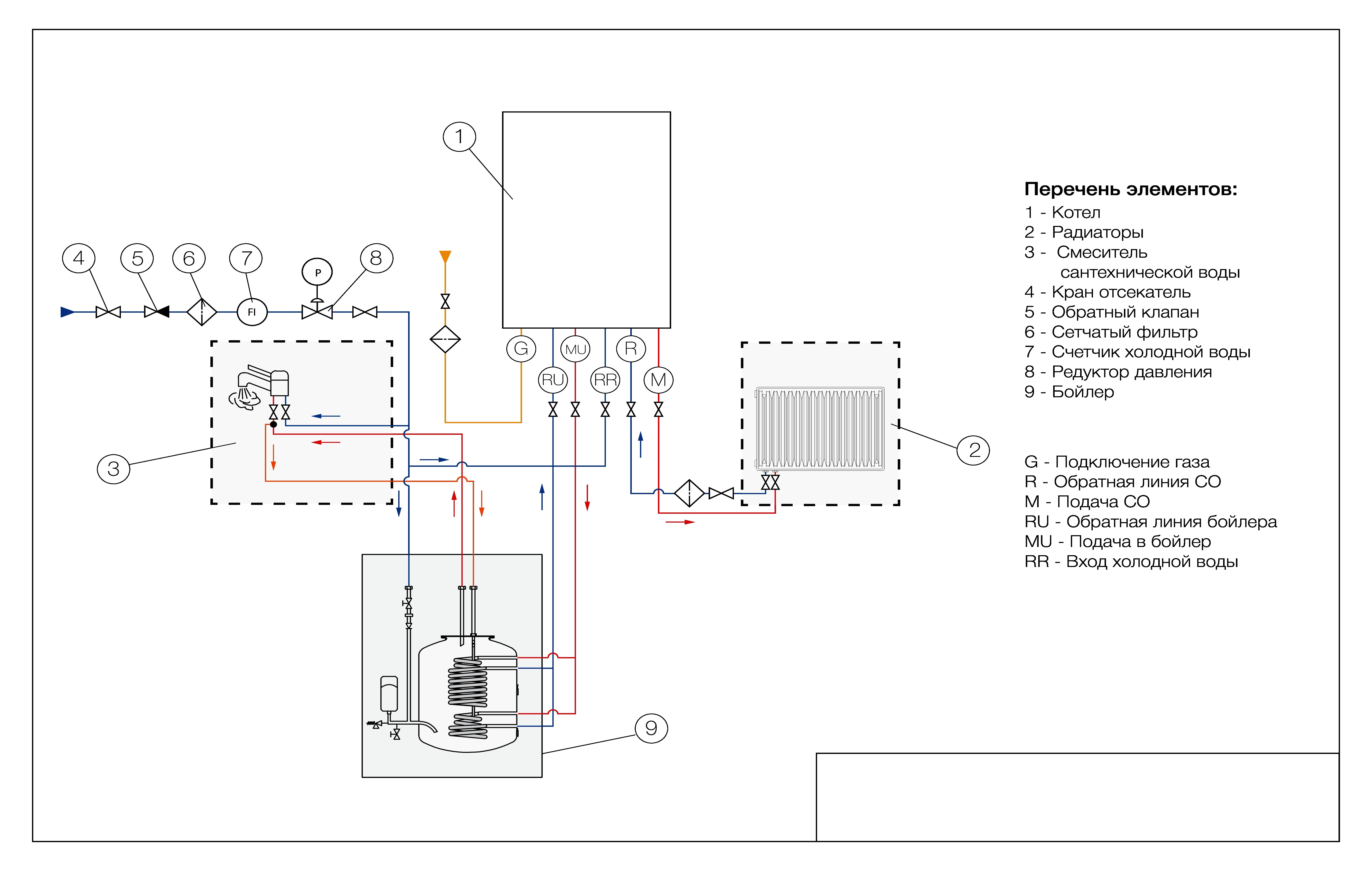 1

4 5 6 7 P 8

FI

G MU R

RU RR M

3

2

9

Перечень элементов:
1 - Котел
2 - Радиаторы
3 - Смеситель сантехнической воды
4 - Кран отсекатель
5 - Обратный клапан
6 - Сетчатый фильтр
7 - Счетчик холодной воды
8 - Редуктор давления
9 - Бойлер

G - Подключение газа
R - Обратная линия СО
M - Подача СО
RU - Обратная линия бойлера
MU - Подача в бойлер
RR - Вход холодной воды