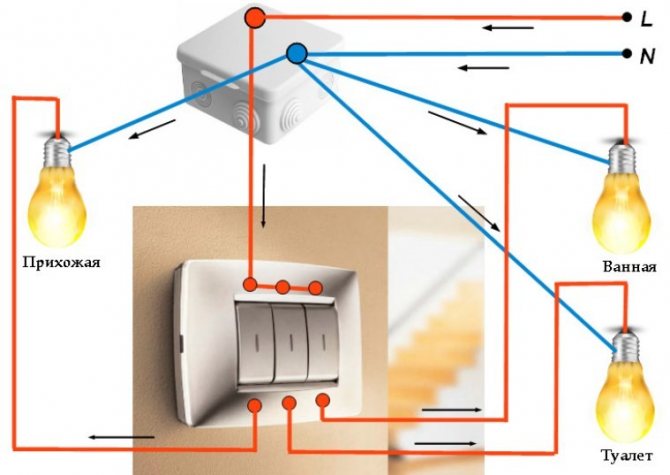 L
N
Прихожая
Ванная
Туалет