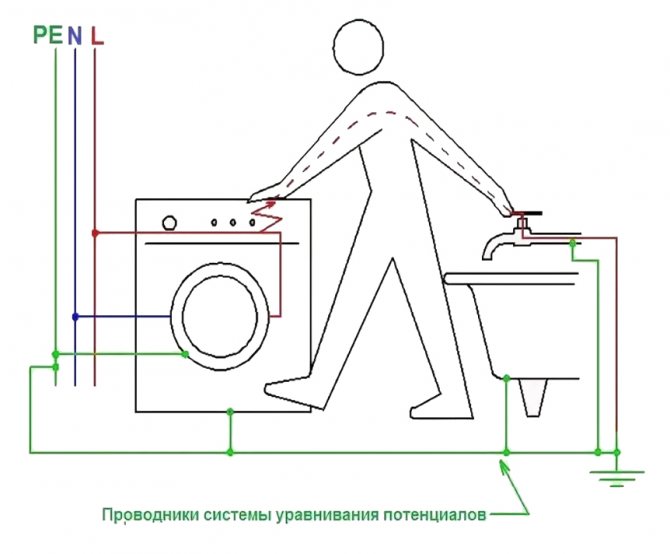 PE N L

Проводники системы уравнивания потенциалов