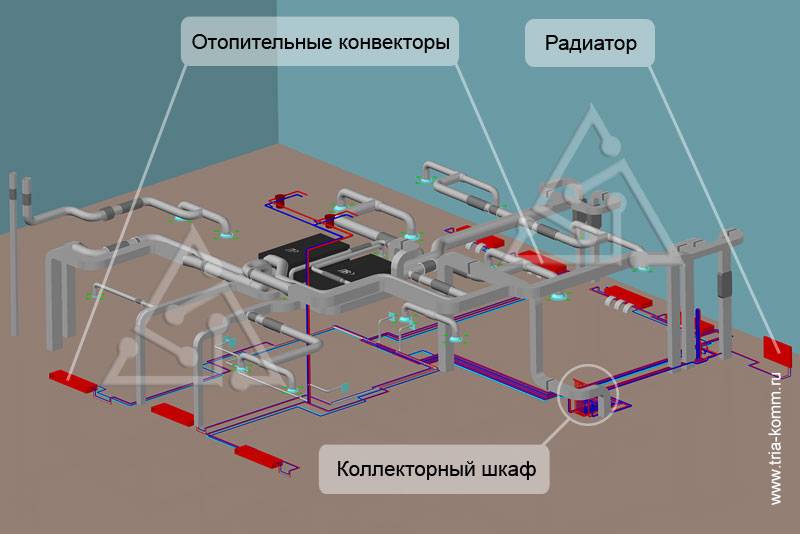 Отопительные конвекторы

Радиатор

Коллекторный шкаф

www.tria-komm.ru