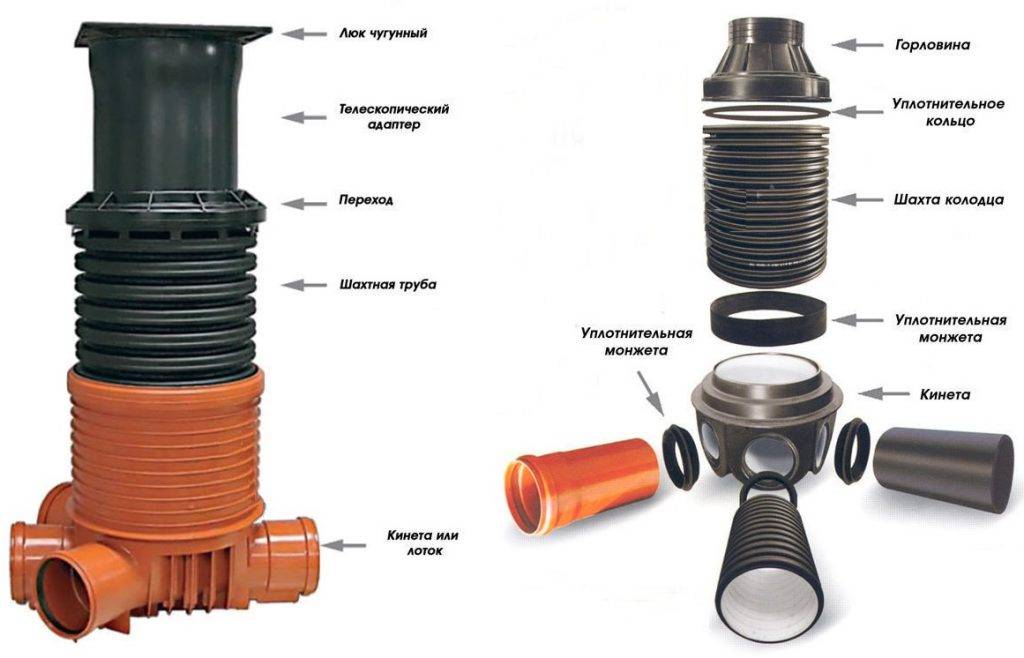 Люк чугунный

Телескопический адаптер

Переход

Шахтная труба

Кинета или лоток

Горловина

Уплотнительное кольцо

Шахта колодца

Уплотнительная монжета

Уплотнительная монжета

Кинета