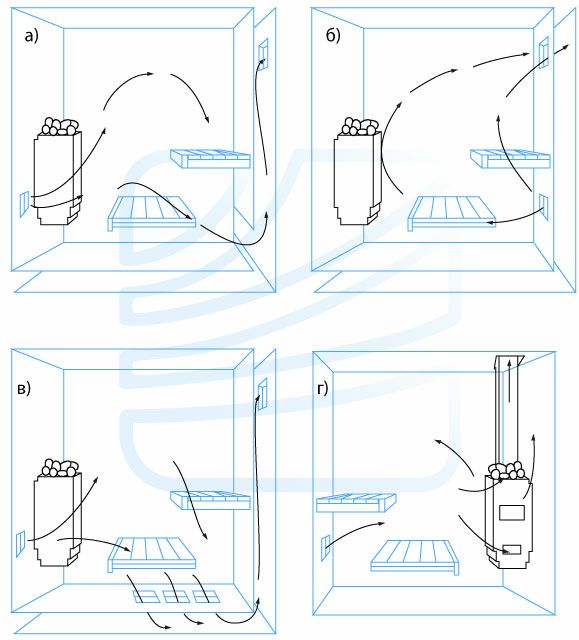 а)

б)

в)

г)