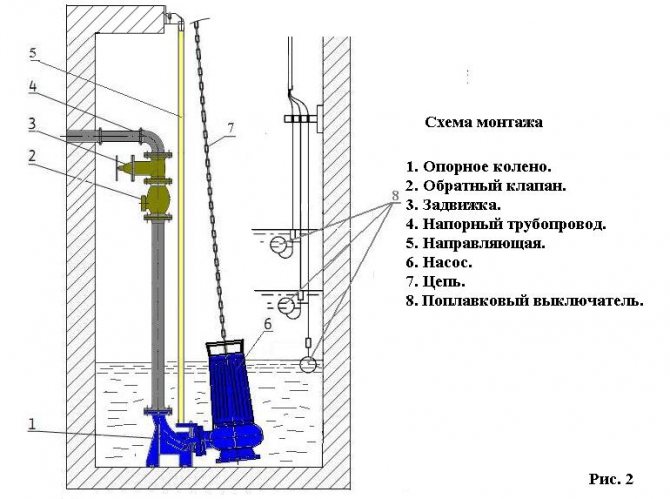 5
4
3
2
7
8
6
1

Схема монтажа

1. Опорное колено.
2. Обратный клапан.
3. Задвижка.
4. Напорный трубопровод.
5. Направляющая.
6. Насос.
7. Цепь.
8. Поплавковый выключатель.

Рис. 2