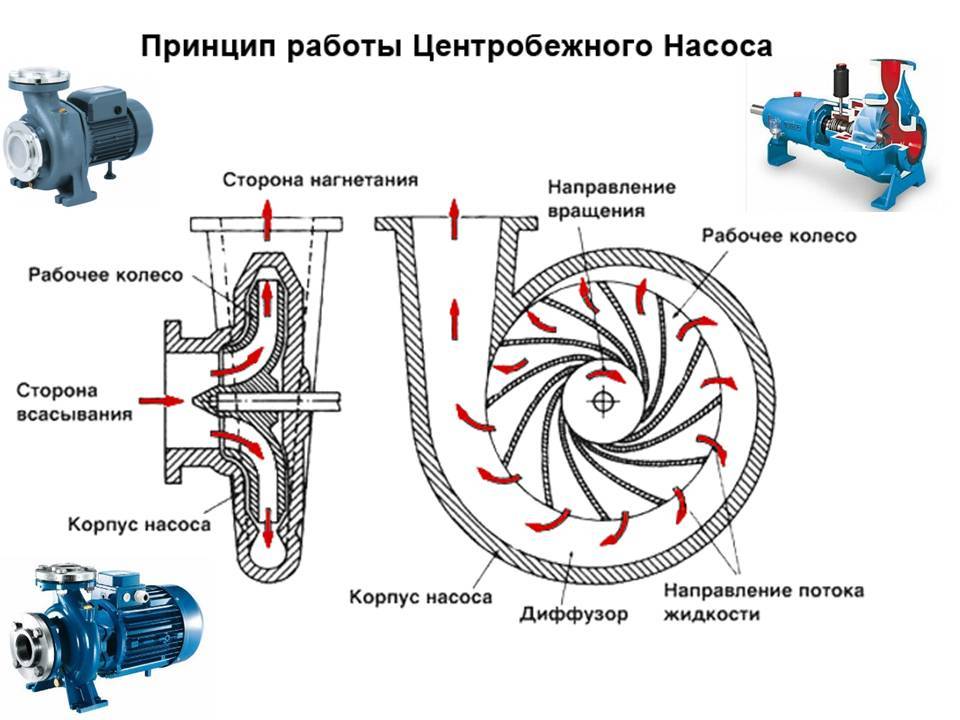 Принцип работы Центробежного Насоса

Сторона нагнетания

Рабочее колесо

Сторона всасывания

Корпус насоса

Направление вращения

Рабочее колесо

Корпус насоса

Диффузор

Направление потока жидкости