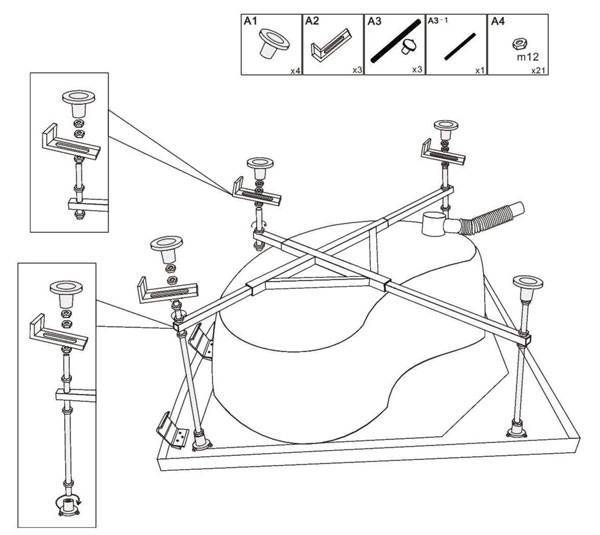 | A1 | A2 | A3 | A3-1 | A4 |
|---|---|---|---|---|
| x4 | x3 | x3 | x1 | m12 x21 |