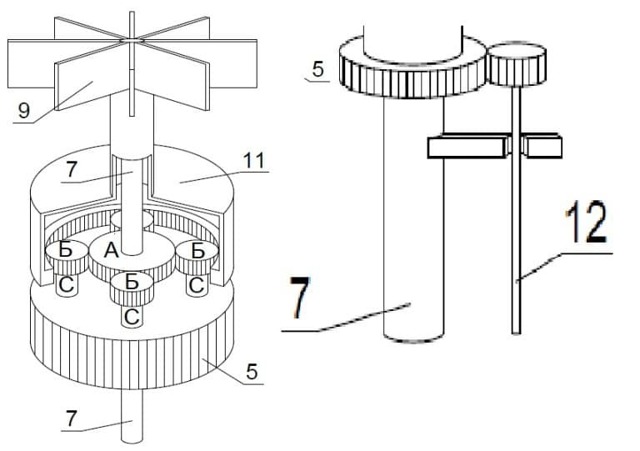 9
7
11
Б
А
Б
С
Б
С
С
5
7
5
12
7