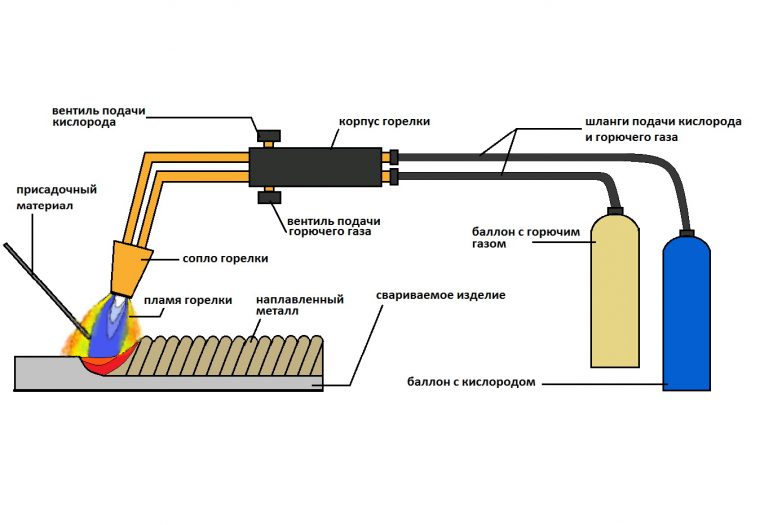 вентиль подачи кислорода

корпус горелки

шланги подачи кислорода и горючего газа

присадочный материал

вентиль подачи горючего газа

баллон с горючим газом

сопло горелки

пламя горелки

наплавленный металл

свариваемое изделие

баллон с кислородом