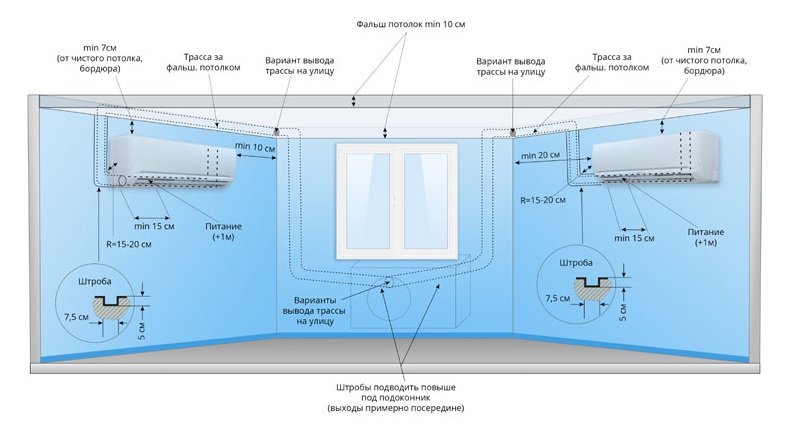 Фальш потолок min 10 см

min 7см
(от чистого потолка, бордюра)

Трасса за фальш. потолком

Вариант вывода трассы на улицу

Вариант вывода трассы на улицу

Трасса за фальш. потолком

min 7см
(от чистого потолка, бордюра)

min 10 см

min 20 см

R=15-20 см

min 15 см

Питание
(+1м)

R=15-20 см

min 15 см

Питание
(+1м)

Штроба

7,5 см

5 см

Варианты вывода трассы на улицу

Штроба

7,5 см

5 см

Штробы подводить повыше под подоконник
(выходы примерно посередине)