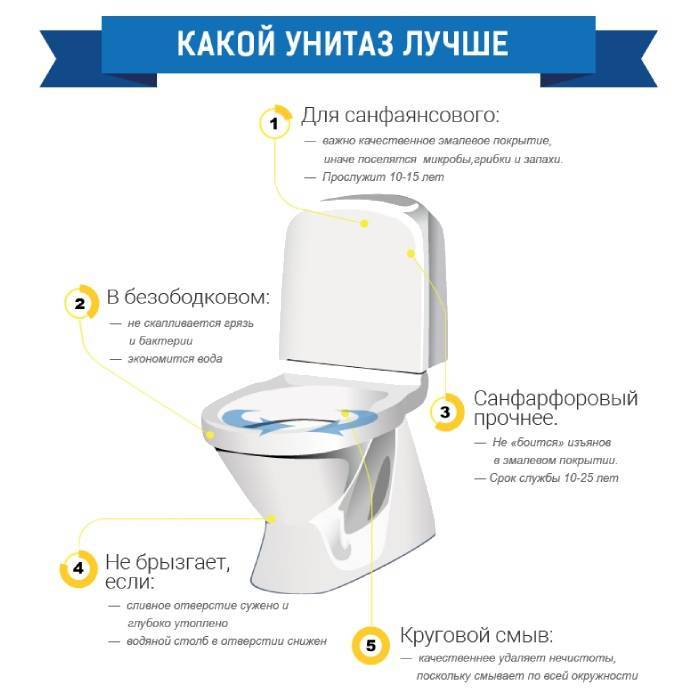 КАКОЙ УНИТАЗ ЛУЧШЕ

1 Для санфаянсового:
— важно качественное эмалевое покрытие, иначе поселятся микробы,грибки и запахи.
— Прослужит 10-15 лет

2 В безободковом:
— не скапливается грязь и бактерии
— экономится вода

3 Санфарфоровый прочнее.
— Не «боится» изъянов в эмалевом покрытии.
— Срок службы 10-25 лет

4 Не брызгает, если:
— сливное отверстие сужено и глубоко утоплено
— водяной столб в отверстии снижен

5 Круговой смыв:
— качественнее удаляет нечистоты, поскольку смывает по всей окружности