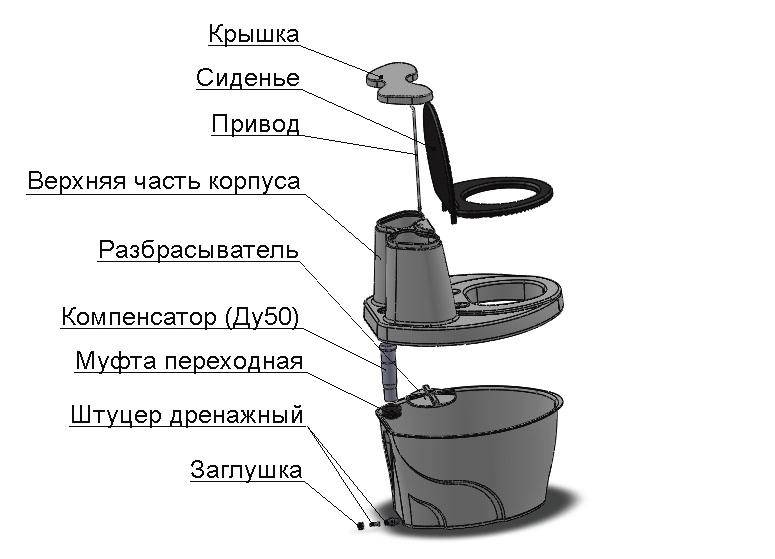 Крышка
Сиденье
Привод
Верхняя часть корпуса
Разбрасыватель
Компенсатор (Ду50)
Муфта переходная
Штуцер дренажный
Заглушка