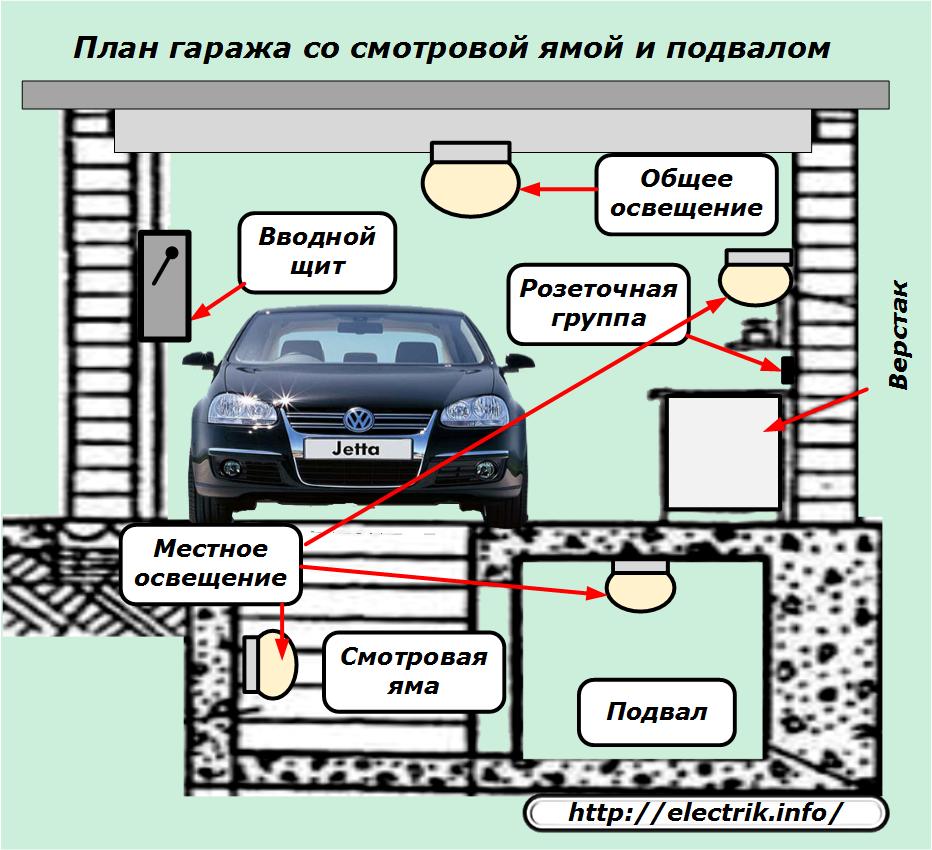 План гаража со смотровой ямой и подвалом

Общее освещение

Вводной щит

Розеточная группа

Верстак

Jetta

Местное освещение

Смотровая яма

Подвал

http://electrik.info/