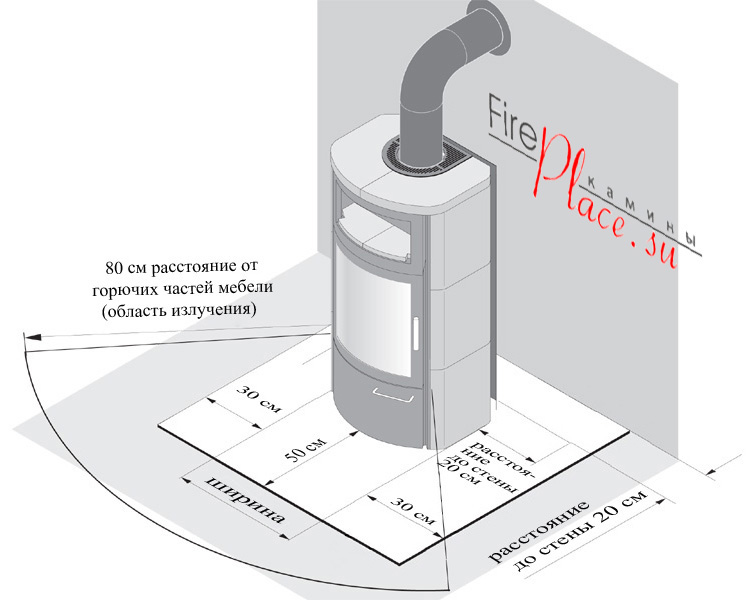 FirePlace.su
камины

80 см расстояние от горючих частей мебели (область излучения)

30 см

50 см

ширина

30 см

расстояние до стены 20 см

расстояние до стены 20 см