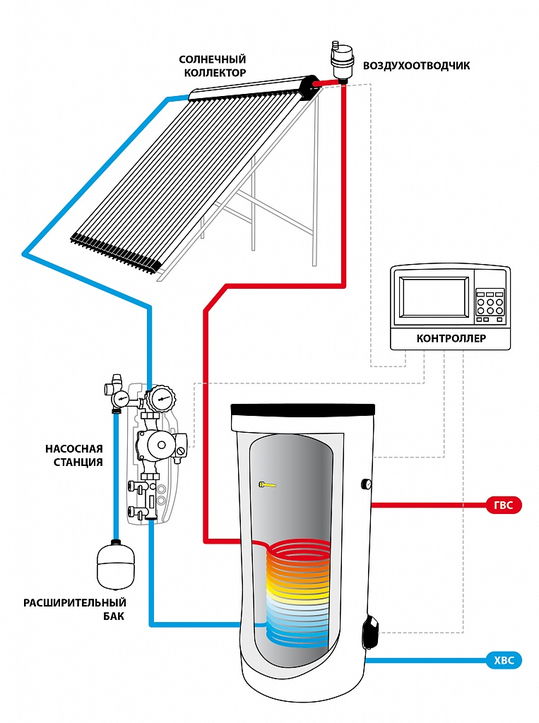 СОЛНЕЧНЫЙ КОЛЛЕКТОР

ВОЗДУХООТВОДЧИК

КОНТРОЛЛЕР

НАСОСНАЯ СТАНЦИЯ

ГВС

РАСШИРИТЕЛЬНЫЙ БАК

ХВС