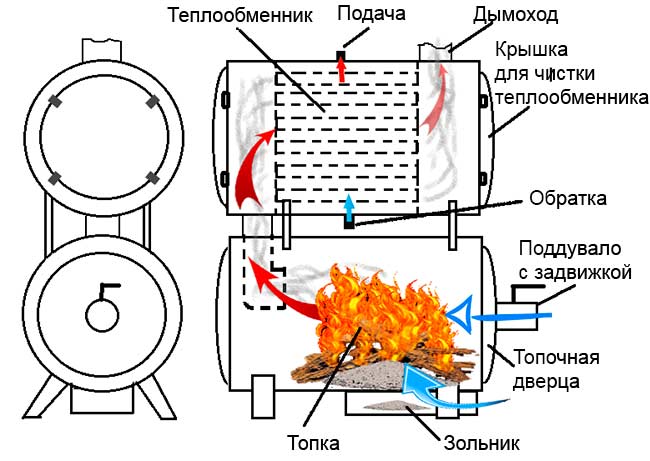 Теплообменник
Подача
Дымоход
Крышка для чистки теплообменника
Обратка
Поддувало с задвижкой
Топочная дверца
Топка
Зольник