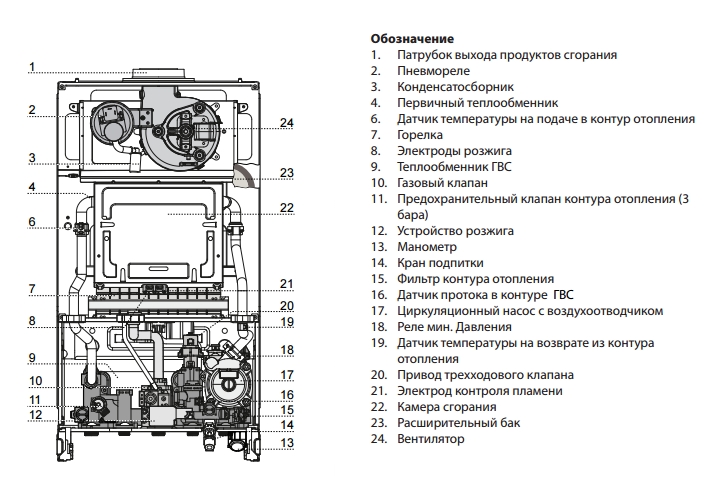 1
2
3
4
6
7
8
9
10
11
12
24
23
22
21
20
19
18
17
16
15
14
13

**Обозначение**
1. Патрубок выхода продуктов сгорания
2. Пневмореле
3. Конденсатосборник
4. Первичный теплообменник
6. Датчик температуры на подаче в контур отопления
7. Горелка
8. Электроды розжига
9. Теплообменник ГВС
10. Газовый клапан
11. Предохранительный клапан контура отопления (3 бара)
12. Устройство розжига
13. Манометр
14. Кран подпитки
15. Фильтр контура отопления
16. Датчик протока в контуре ГВС
17. Циркуляционный насос с воздухоотводчиком
18. Реле мин. Давления
19. Датчик температуры на возврате из контура отопления
20. Привод трехходового клапана
21. Электрод контроля пламени
22. Камера сгорания
23. Расширительный бак
24. Вентилятор