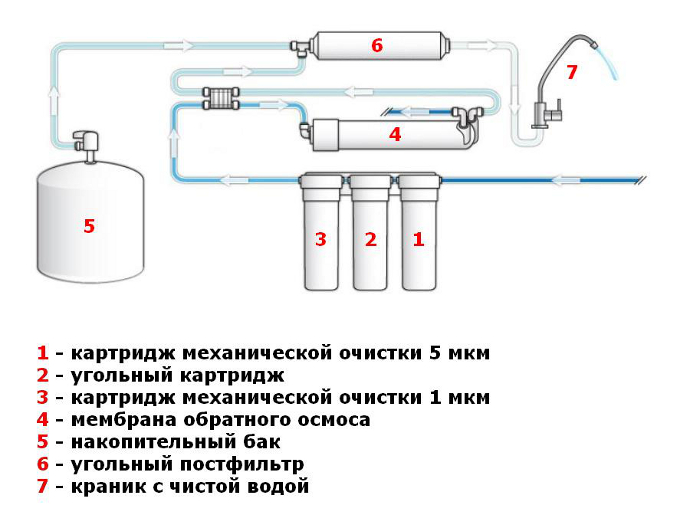 6
7
4
5
3 2 1

1 - картридж механической очистки 5 мкм
2 - угольный картридж
3 - картридж механической очистки 1 мкм
4 - мембрана обратного осмоса
5 - накопительный бак
6 - угольный постфильтр
7 - краник с чистой водой