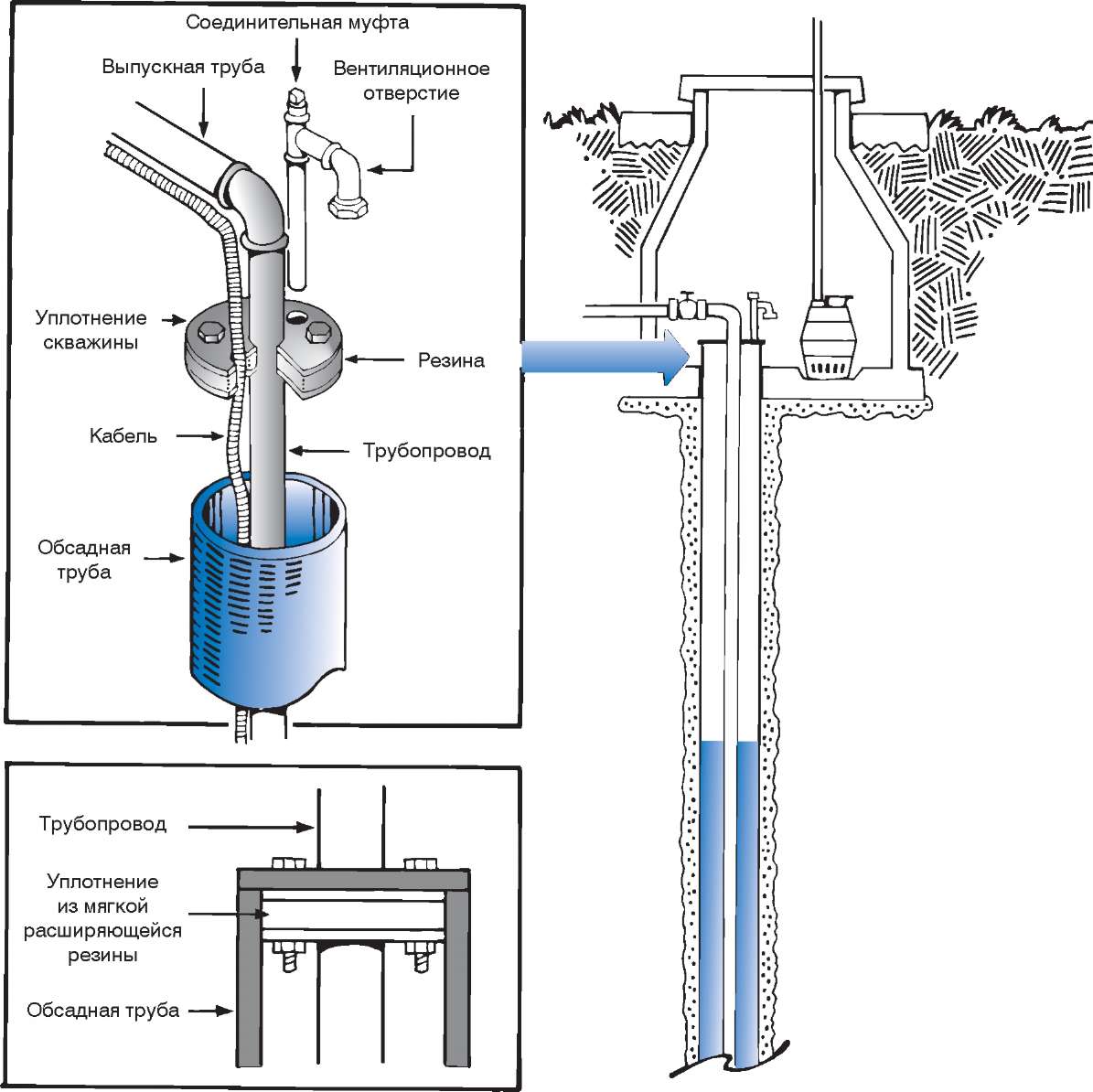 Соединительная муфта

Выпускная труба

Вентиляционное отверстие

Уплотнение скважины

Резина

Кабель

Трубопровод

Обсадная труба

Трубопровод

Уплотнение из мягкой расширяющейся резины

Обсадная труба