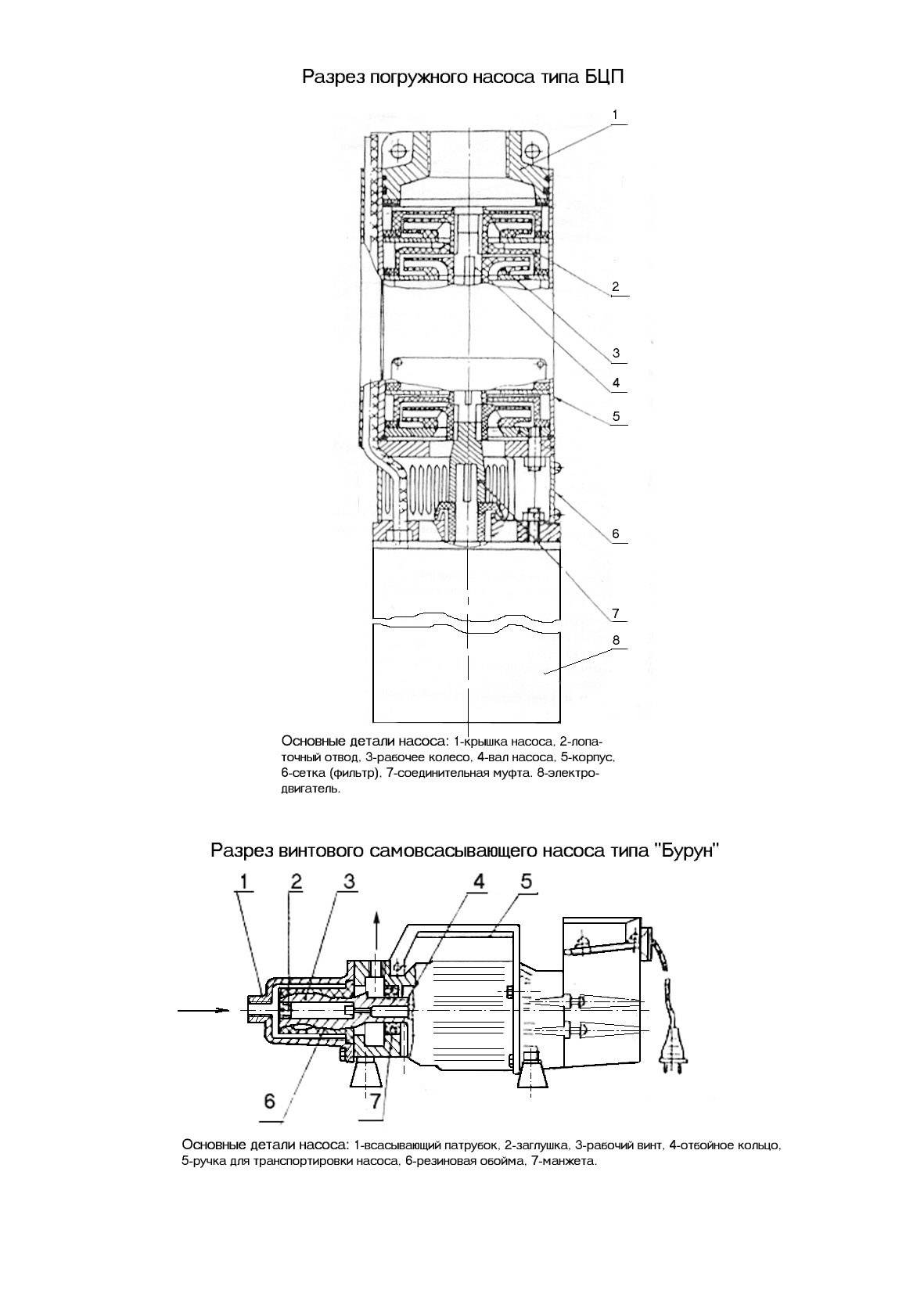 Разрез погружного насоса типа БЦП

1

2

3

4

5

6

7

8

Основные детали насоса: 1-крышка насоса, 2-лопаточный отвод, 3-рабочее колесо, 4-вал насоса, 5-корпус, 6-сетка (фильтр), 7-соединительная муфта. 8-электродвигатель.

Разрез винтового самовсасывающего насоса типа "Бурун"

1 2 3 4 5

6 7

Основные детали насоса: 1-всасывающий патрубок, 2-заглушка, 3-рабочий винт, 4-отбойное кольцо, 5-ручка для транспортировки насоса, 6-резиновая обойма, 7-манжета.