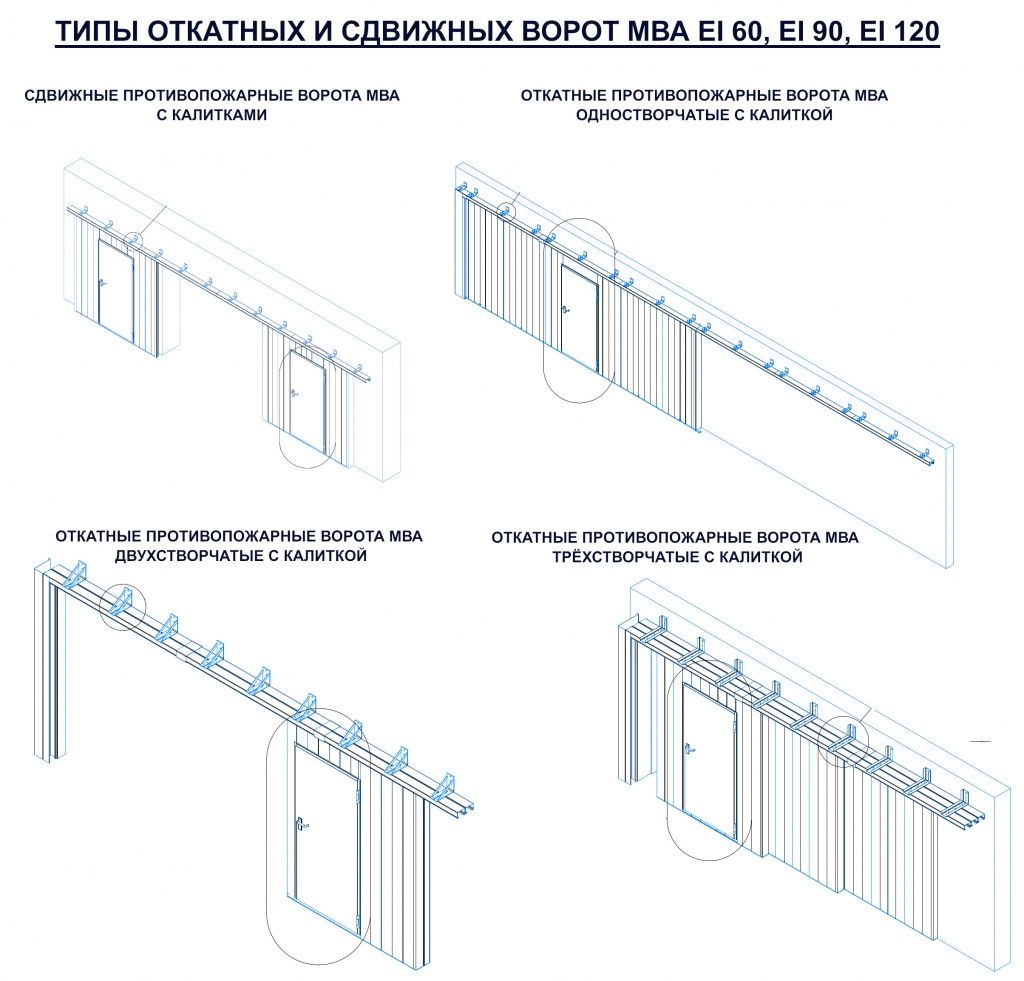 ТИПЫ ОТКАТНЫХ И СДВИЖНЫХ ВОРОТ МВА EI 60, EI 90, EI 120

СДВИЖНЫЕ ПРОТИВОПОЖАРНЫЕ ВОРОТА МВА С КАЛИТКАМИ

ОТКАТНЫЕ ПРОТИВОПОЖАРНЫЕ ВОРОТА МВА ОДНОСТВОРЧАТЫЕ С КАЛИТКОЙ

ОТКАТНЫЕ ПРОТИВОПОЖАРНЫЕ ВОРОТА МВА ДВУХСТВОРЧАТЫЕ С КАЛИТКОЙ

ОТКАТНЫЕ ПРОТИВОПОЖАРНЫЕ ВОРОТА МВА ТРЁХСТВОРЧАТЫЕ С КАЛИТКОЙ