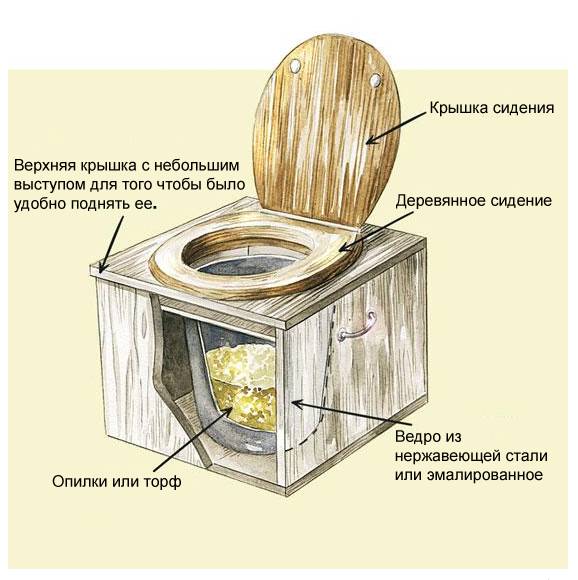 Крышка сидения

Верхняя крышка с небольшим выступом для того чтобы было удобно поднять ее.

Деревянное сидение

Ведро из нержавеющей стали или эмалированное

Опилки или торф