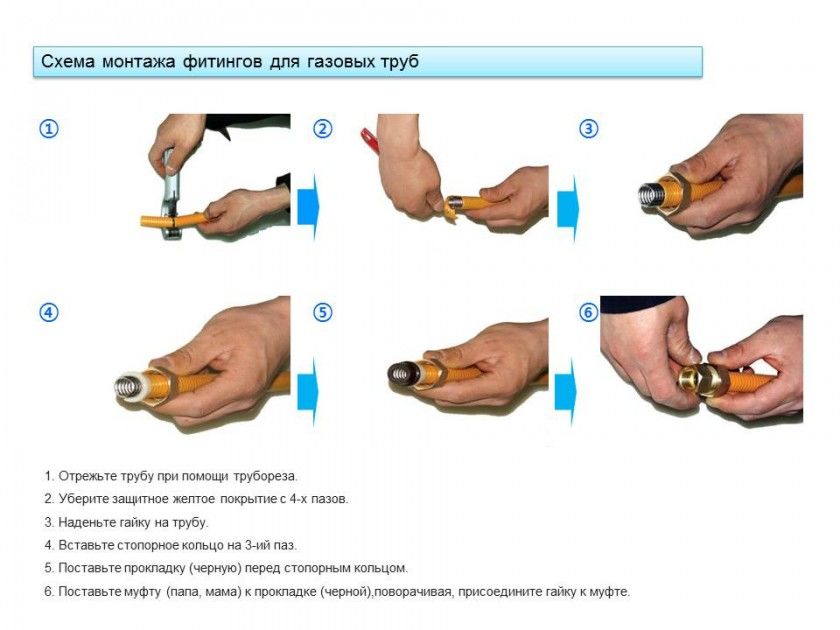 Схема монтажа фитингов для газовых труб

①

②

③

④

⑤

⑥

1. Отрежьте трубу при помощи трубореза.
2. Уберите защитное желтое покрытие с 4-х пазов.
3. Наденьте гайку на трубу.
4. Вставьте стопорное кольцо на 3-ий паз.
5. Поставьте прокладку (черную) перед стопорным кольцом.
6. Поставьте муфту (папа, мама) к прокладке (черной),поворачивая, присоедините гайку к муфте.