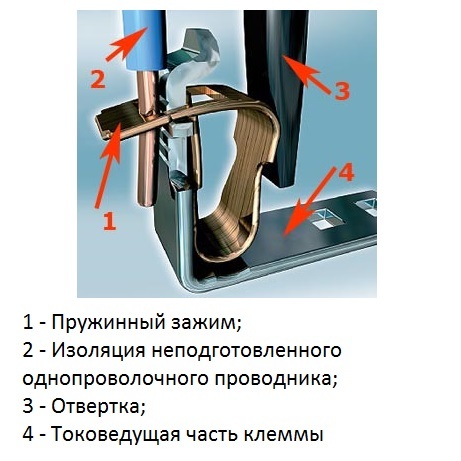 2

3

4

1

1 - Пружинный зажим;
2 - Изоляция неподготовленного однопроволочного проводника;
3 - Отвертка;
4 - Токоведущая часть клеммы