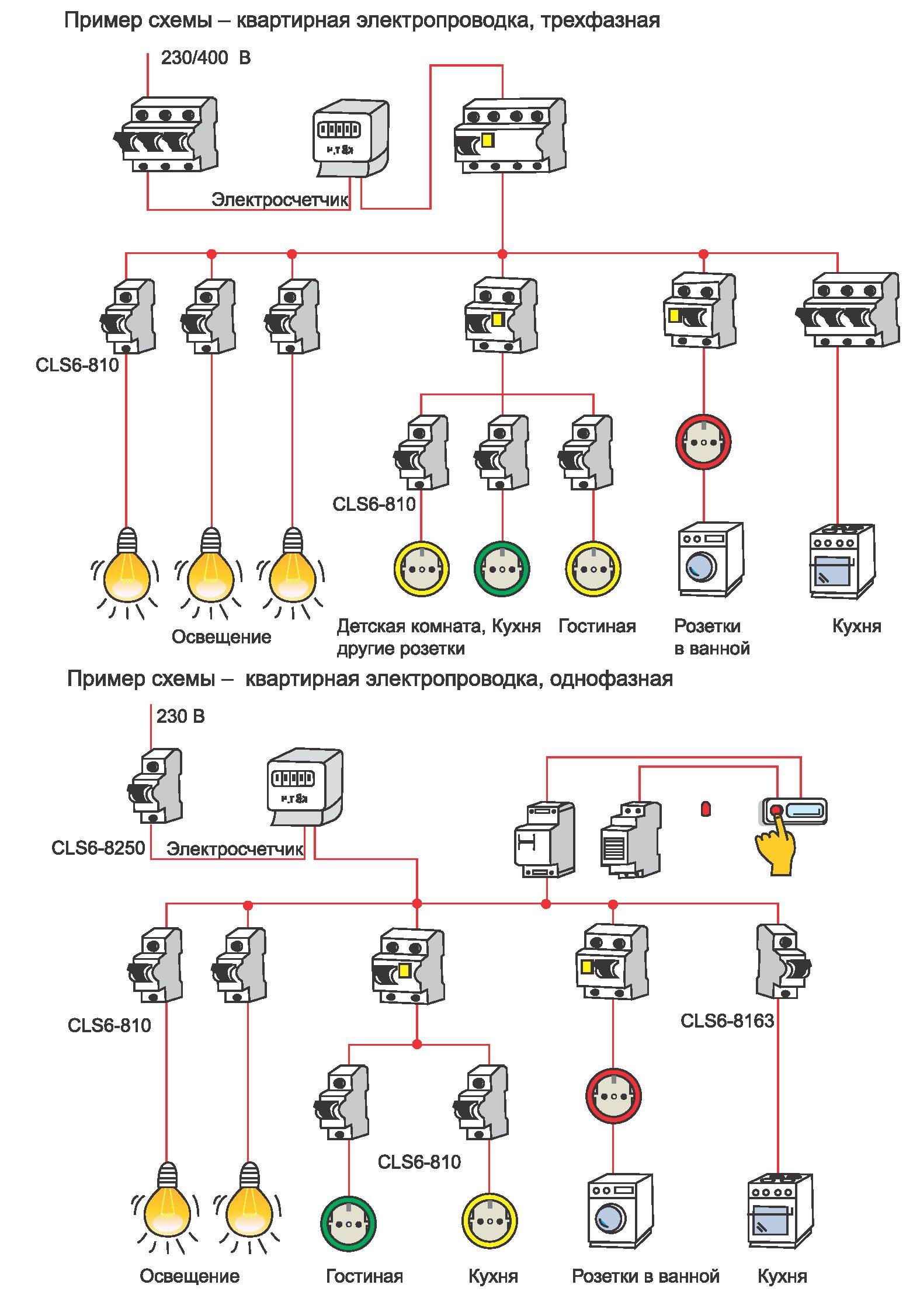 Пример схемы – квартирная электропроводка, трехфазная

230/400 В

Электросчетчик

CLS6-810

CLS6-810

Освещение

Детская комната, другие розетки

Кухня

Гостиная

Розетки в ванной

Кухня

Пример схемы – квартирная электропроводка, однофазная

230 В

CLS6-8250

Электросчетчик

CLS6-810

CLS6-8163

CLS6-810

Освещение

Гостиная

Кухня

Розетки в ванной

Кухня