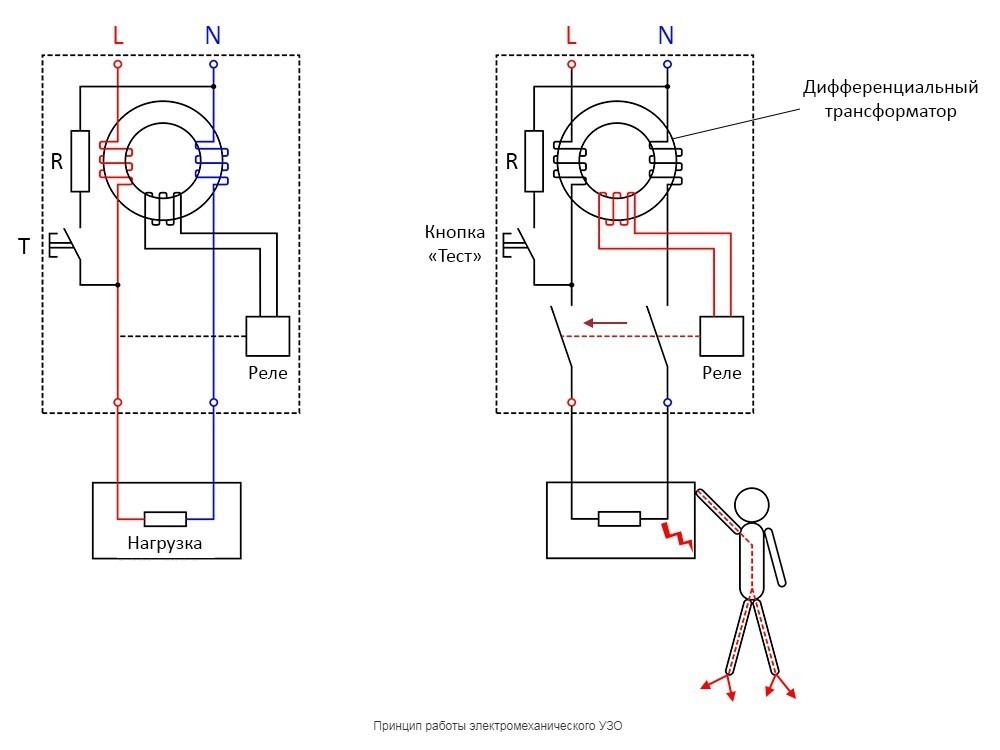 L N

R

T

Реле

Нагрузка

L N

Дифференциальный трансформатор

R

Кнопка «Тест»

Реле

Принцип работы электромеханического УЗО