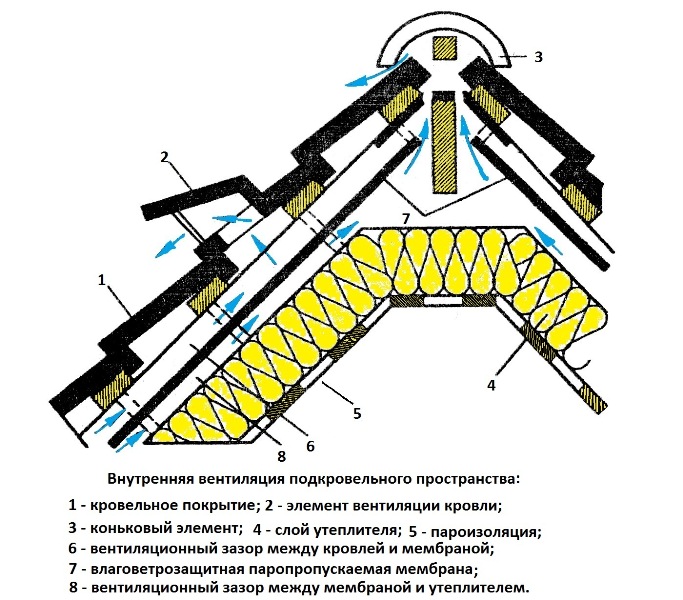 3
2
7
1
4
5
6
8

Внутренняя вентиляция подкровельного пространства:

1 - кровельное покрытие; 2 - элемент вентиляции кровли;

3 - коньковый элемент; 4 - слой утеплителя; 5 - пароизоляция;

6 - вентиляционный зазор между кровлей и мембраной;

7 - влаговетрозащитная паропропускаемая мембрана;

8 - вентиляционный зазор между мембраной и утеплителем.