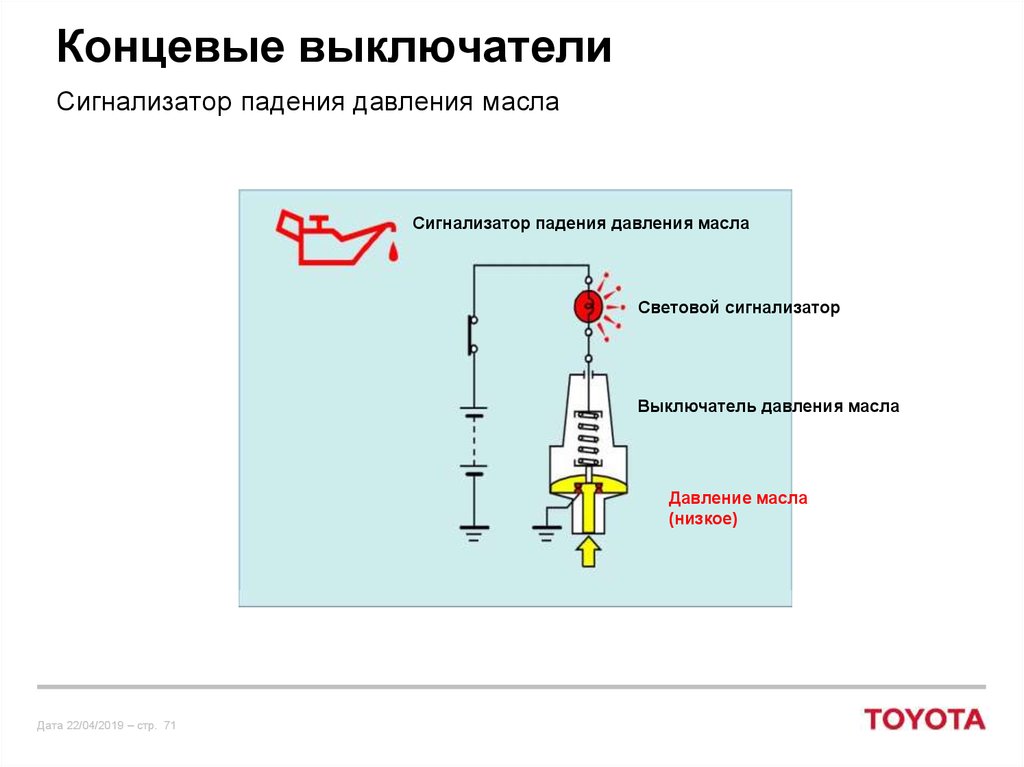 Концевые выключатели

Сигнализатор падения давления масла

Сигнализатор падения давления масла

Световой сигнализатор

Выключатель давления масла

Давление масла
(низкое)

Дата 22/04/2019 – стр. 71

TOYOTA