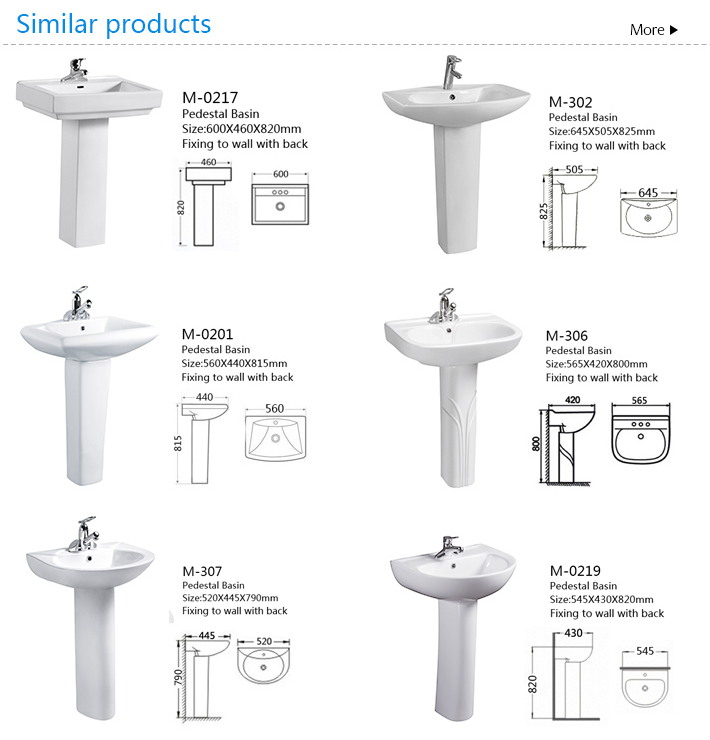 Similar products

More ▶

M-0217
Pedestal Basin
Size:600X460X820mm
Fixing to wall with back

460
820
600

M-302
Pedestal Basin
Size:645X505X825mm
Fixing to wall with back

505
825
645

M-0201
Pedestal Basin
Size:560X440X815mm
Fixing to wall with back

440
815
560

M-306
Pedestal Basin
Size:565X420X800mm
Fixing to wall with back

420
800
565

M-307
Pedestal Basin
Size:520X445X790mm
Fixing to wall with back

445
790
520

M-0219
Pedestal Basin
Size:545X430X820mm
Fixing to wall with back

430
820
545