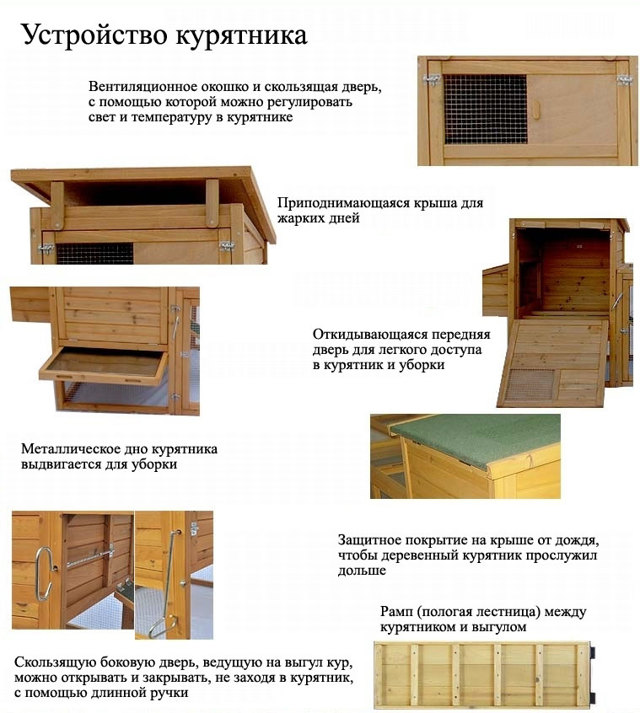 Устройство курятника

Вентиляционное окошко и скользящая дверь, с помощью которой можно регулировать свет и температуру в курятнике

Приподнимающаяся крыша для жарких дней

Откидывающаяся передняя дверь для легкого доступа в курятник и уборки

Металлическое дно курятника выдвигается для уборки

Защитное покрытие на крыше от дождя, чтобы деревенный курятник прослужил дольше

Рамп (пологая лестница) между курятником и выгулом

Скользящую боковую дверь, ведущую на выгул кур, можно открывать и закрывать, не заходя в курятник, с помощью длинной ручки