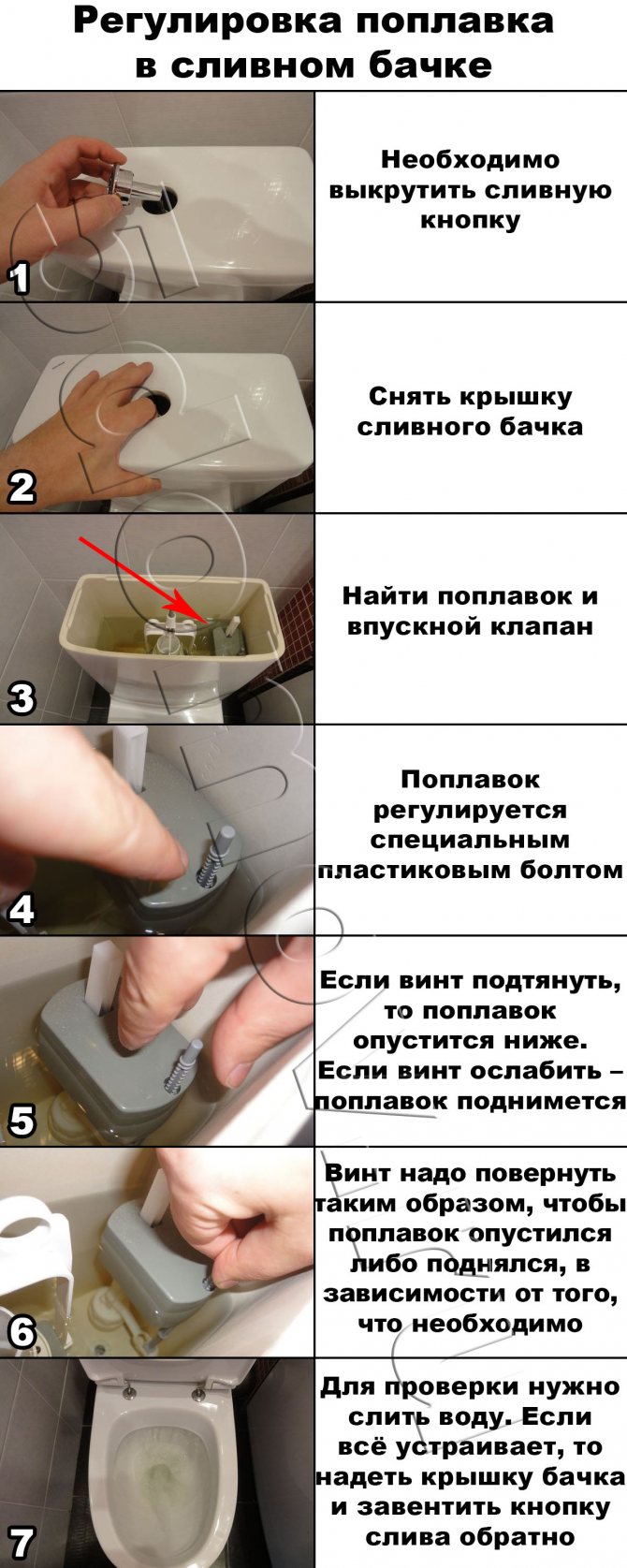 Регулировка поплавка в сливном бачке

1

Необходимо выкрутить сливную кнопку

2

Снять крышку сливного бачка

3

Найти поплавок и впускной клапан

4

Поплавок регулируется специальным пластиковым болтом

5

Если винт подтянуть, то поплавок опустится ниже. Если винт ослабить – поплавок поднимется

6

Винт надо повернуть таким образом, чтобы поплавок опустился либо поднялся, в зависимости от того, что необходимо

7

Для проверки нужно слить воду. Если всё устраивает, то надеть крышку бачка и завентить кнопку слива обратно