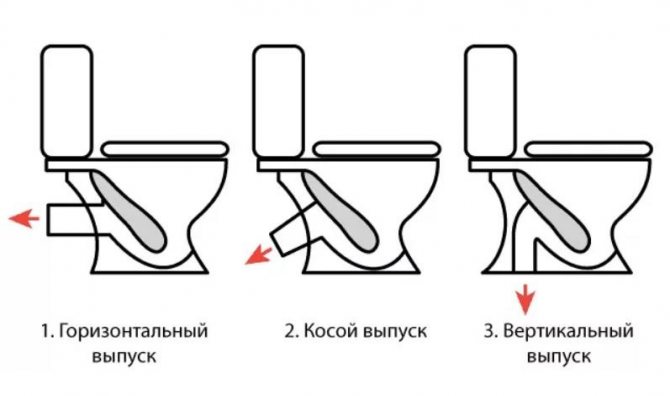 1. Горизонтальный выпуск

2. Косой выпуск

3. Вертикальный выпуск