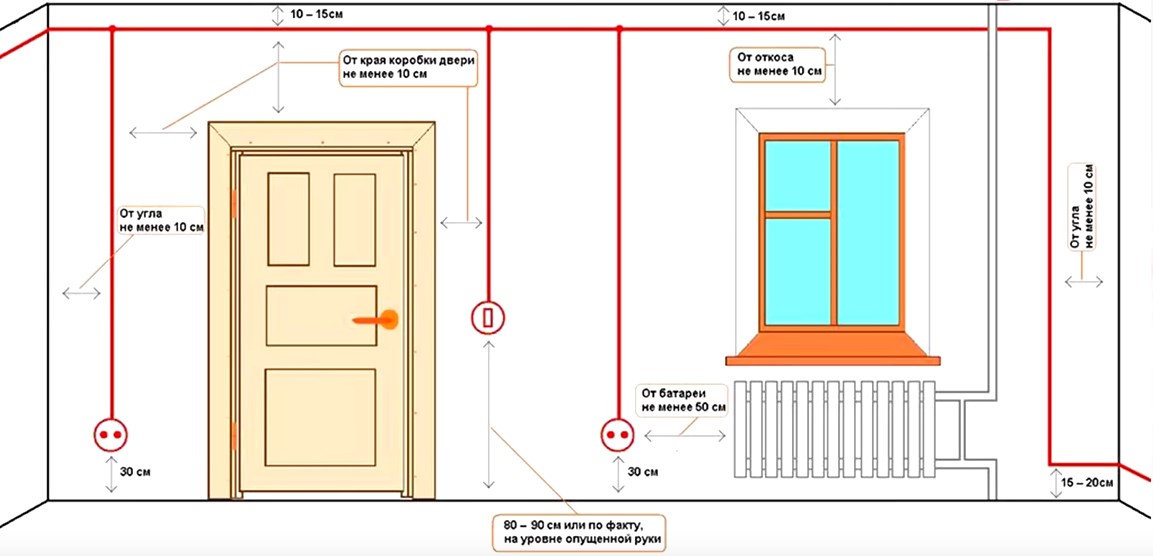 10 – 15см

10 – 15см

От края коробки двери не менее 10 см

От откоса не менее 10 см

От угла не менее 10 см

От угла не менее 10 см

От батареи не менее 50 см

30 см

30 см

15 – 20см

80 – 90 см или по факту, на уровне опущенной руки