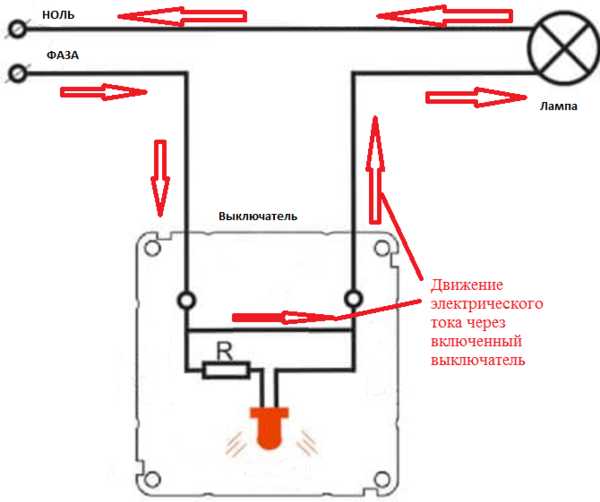 НОЛЬ

ФАЗА

Лампа

Выключатель

Движение электрического тока через включенный выключатель

R